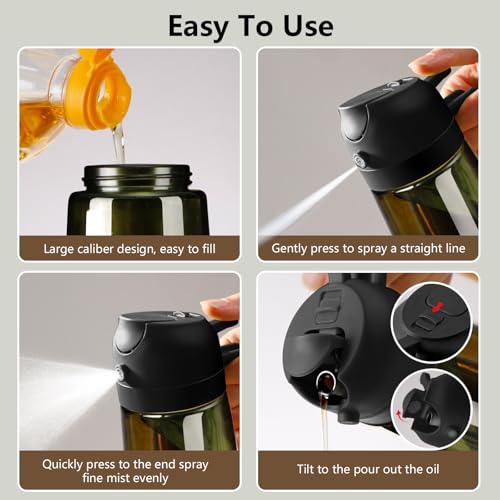 Easy To Use

Large caliber design, easy to fill

Gently press to spray a straight line

Quickly press to the end spray fine mist evenly

Tilt to the pour out the oil