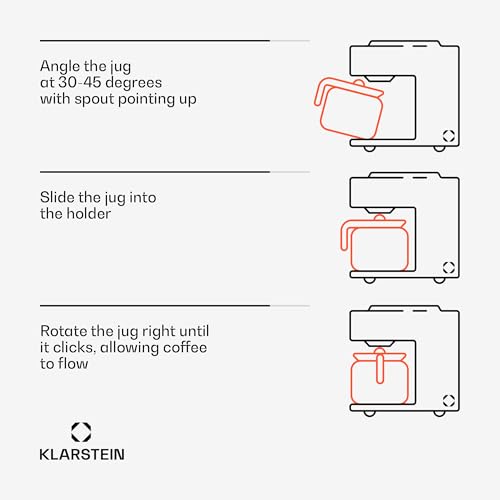 Angle the jug at 30-45 degrees with spout pointing up

Slide the jug into the holder

Rotate the jug right until it clicks, allowing coffee to flow

KLARSTEIN