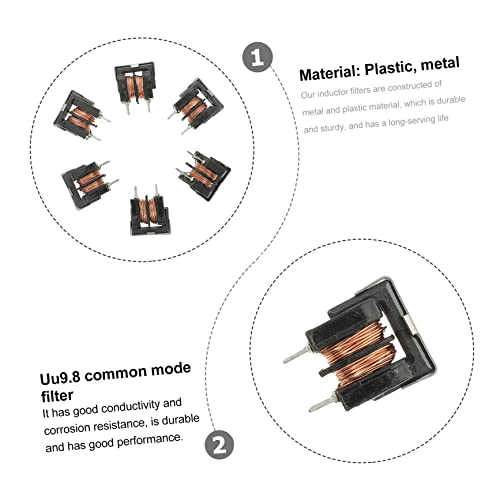 1

Material: Plastic, metal

Our inductor filters are constructed of metal and plastic material, which is durable and sturdy, and has a long-serving life

Uu9.8 common mode filter

It has good conductivity and corrosion resistance, is durable and has good performance.

2