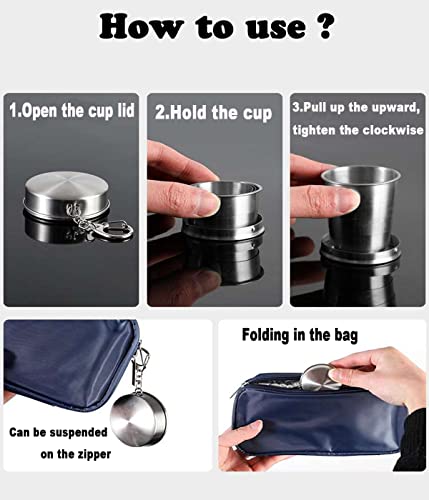 How to use ?

1.Open the cup lid

2.Hold the cup

3.Pull up the upward, tighten the clockwise

Can be suspended on the zipper

Folding in the bag