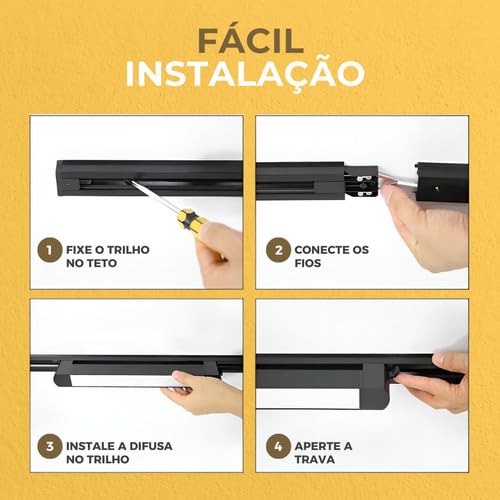 FÁCIL
INSTALAÇÃO

1 FIXE O TRILHO NO TETO

2 CONECTE OS FIOS

3 INSTALE A DIFUSA NO TRILHO

4 APERTE A TRAVA