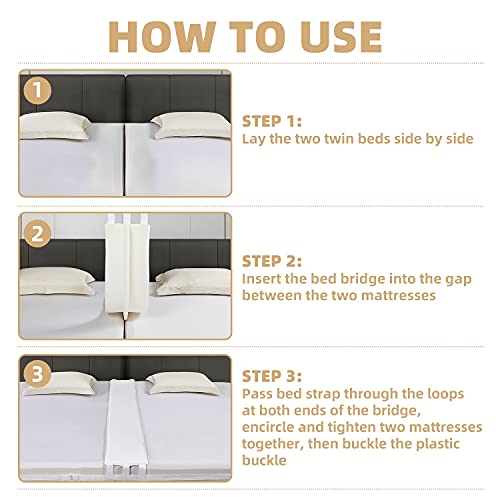 HOW TO USE

1

STEP 1:
Lay the two twin beds side by side

2

STEP 2:
Insert the bed bridge into the gap between the two mattresses

3

STEP 3:
Pass bed strap through the loops at both ends of the bridge, encircle and tighten two mattresses together, then buckle the plastic buckle