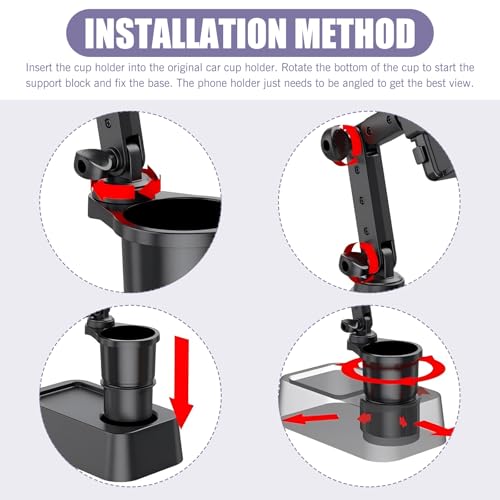 INSTALLATION METHOD

Insert the cup holder into the original car cup holder. Rotate the bottom of the cup to start the support block and fix the base. The phone holder just needs to be angled to get the best view.