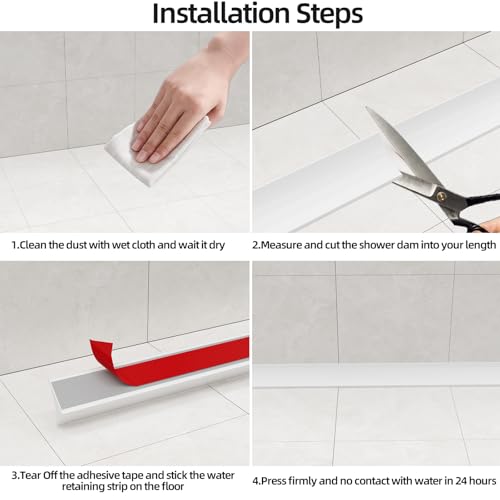 Installation Steps

1.Clean the dust with wet cloth and wait it dry

2.Measure and cut the shower dam into your length

3.Tear Off the adhesive tape and stick the water retaining strip on the floor

4.Press firmly and no contact with water in 24 hours