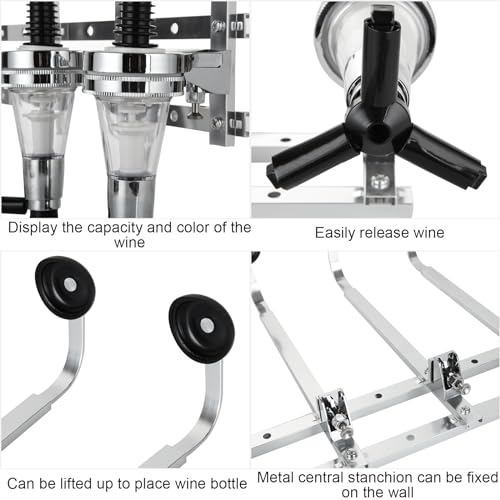 Display the capacity and color of the wine

Easily release wine

Can be lifted up to place wine bottle

Metal central stanchion can be fixed on the wall