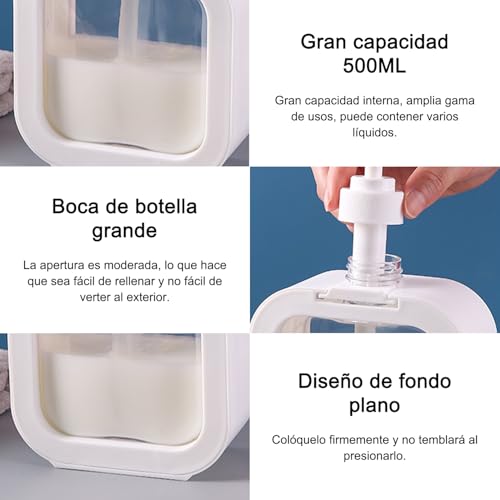 Gran capacidad
500ML

Gran capacidad interna, amplia gama de usos, puede contener varios líquidos.

Boca de botella grande

La apertura es moderada, lo que hace que sea fácil de rellenar y no fácil de verter al exterior.

Diseño de fondo plano

Colóquelo firmemente y no temblará al presionarlo.