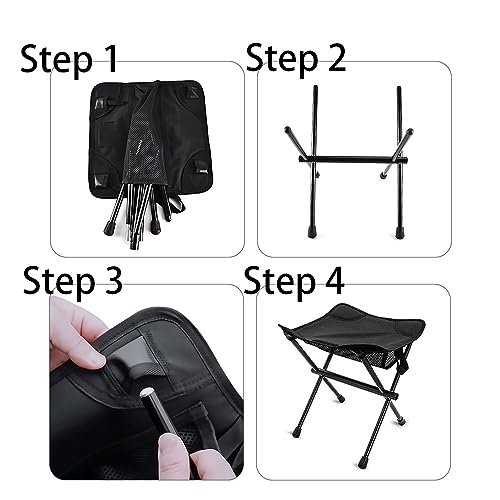 Step 1

Step 2

Step 3

Step 4