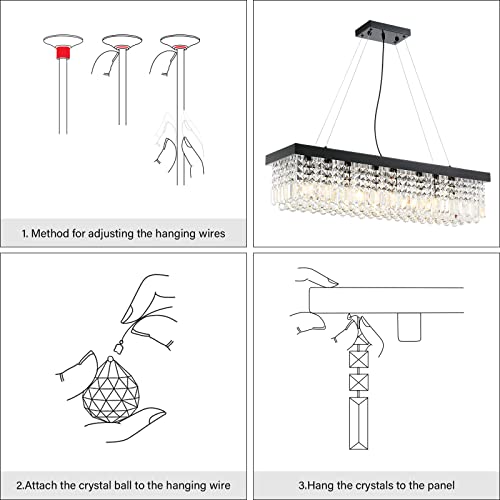 1. Method for adjusting the hanging wires

2.Attach the crystal ball to the hanging wire

3.Hang the crystals to the panel