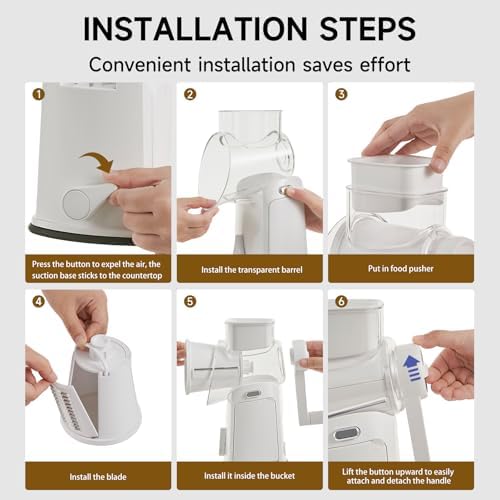 INSTALLATION STEPS

Convenient installation saves effort

1

Press the button to expel the air, the suction base sticks to the countertop

2

Install the transparent barrel

3

Put in food pusher

4

Install the blade

5

Install it inside the bucket

6

Lift the button upward to easily attach and detach the handle