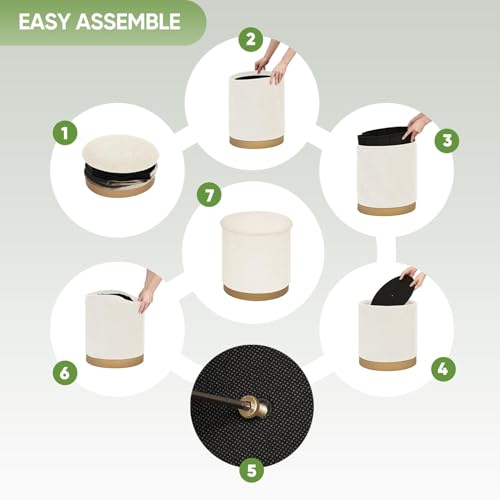 EASY ASSEMBLE

1

2

3

4

5

6

7