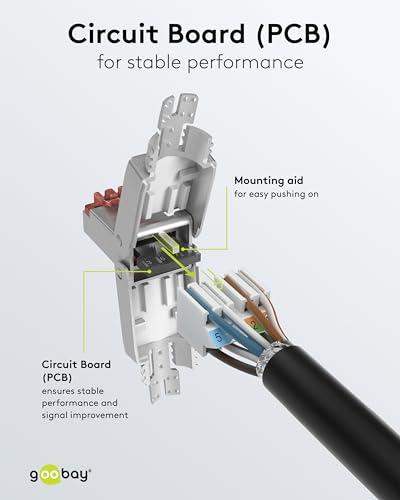 Circuit Board (PCB)
for stable performance

Mounting aid
for easy pushing on

2

5

Circuit Board (PCB)
ensures stable performance and signal improvement

goobay®