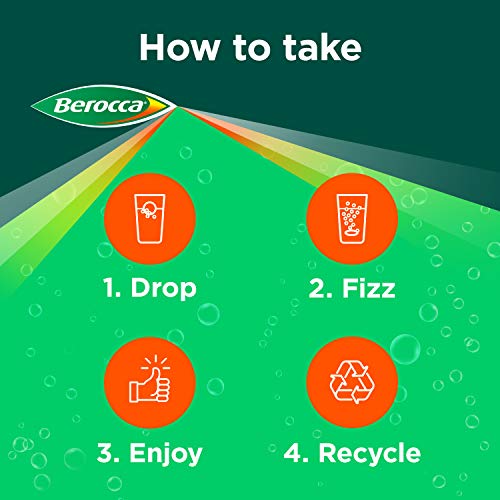 How to take

Berocca

1. Drop

2. Fizz

3. Enjoy

4. Recycle