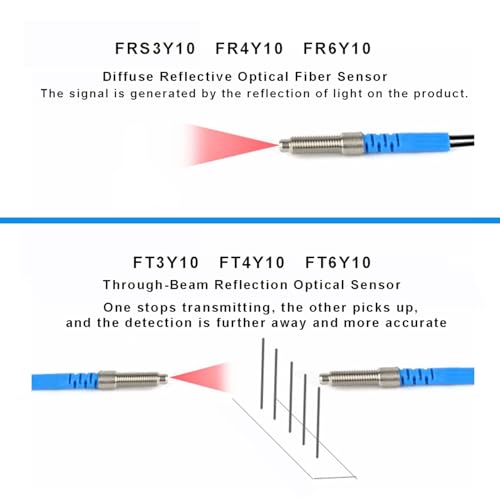 FRS3Y10 FR4Y10 FR6Y10

Diffuse Reflective Optical Fiber Sensor
The signal is generated by the reflection of light on the product.

FT3Y10 FT4Y10 FT6Y10

Through-Beam Reflection Optical Sensor
One stops transmitting, the other picks up, and the detection is further away and more accurate