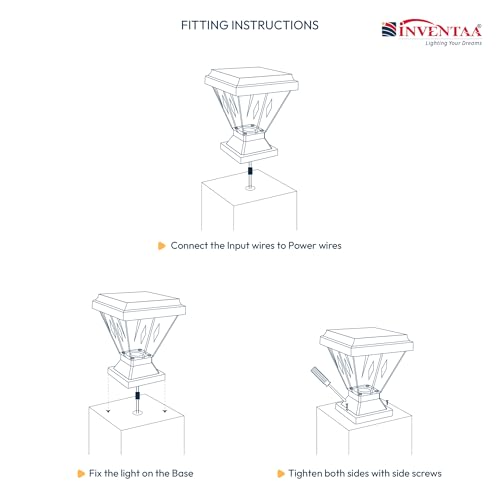 FITTING INSTRUCTIONS

INVENTAA®
Lighting Your Dreams

Connect the Input wires to Power wires

Fix the light on the Base

Tighten both sides with side screws