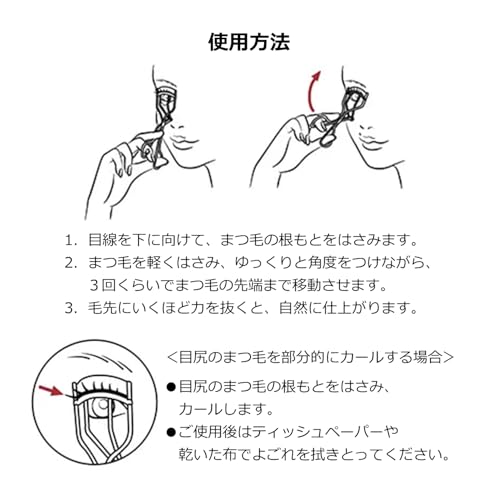 使用方法

1. 目線を下に向けて、まつ毛の根もとをはさみます。
2. まつ毛を軽くはさみ、ゆっくりと角度をつけながら、３回くらいでまつ毛の先端まで移動させます。
3. 毛先にいくほど力を抜くと、自然に仕上がります。

＜目尻のまつ毛を部分的にカールする場合＞
●目尻のまつ毛の根もとをはさみ、カールします。
●ご使用後はティッシュペーパーや乾いた布でよごれを拭きとってください。