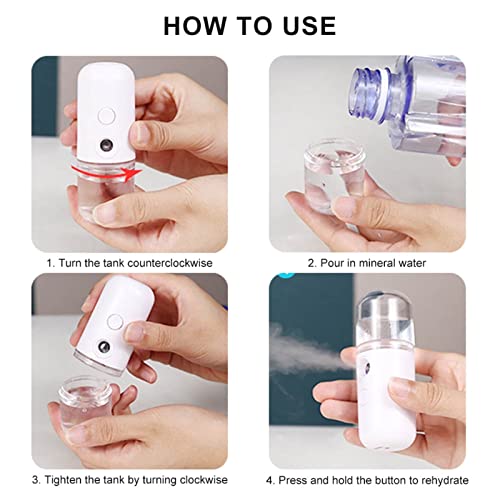 HOW TO USE

1. Turn the tank counterclockwise

2. Pour in mineral water

3. Tighten the tank by turning clockwise

4. Press and hold the button to rehydrate