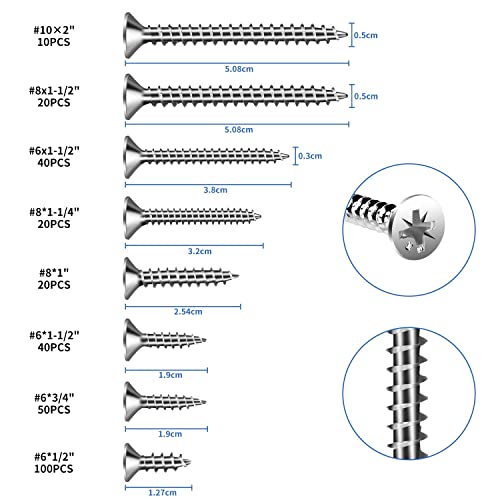 #10×2"
10PCS

0.5cm

5.08cm

#8x1-1/2"
20PCS

0.5cm

5.08cm

#6x1-1/2"
40PCS

0.3cm

3.8cm

#8*1-1/4"
20PCS

3.2cm

#8*1"
20PCS

2.54cm

#6*1-1/2"
40PCS

1.9cm

#6*3/4"
50PCS

1.9cm

#6*1/2"
100PCS

1.27cm