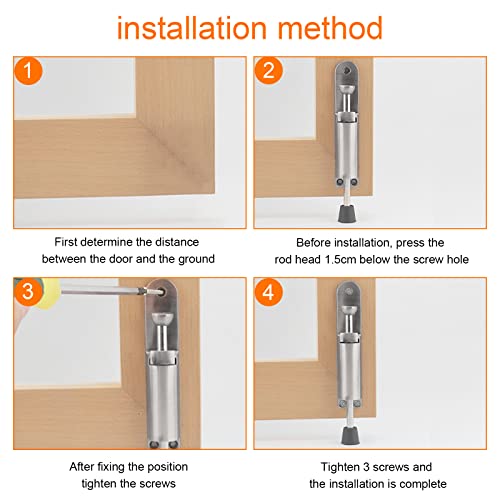 installation method

1

First determine the distance between the door and the ground

2

Before installation, press the rod head 1.5cm below the screw hole

3

After fixing the position tighten the screws

4

Tighten 3 screws and the installation is complete