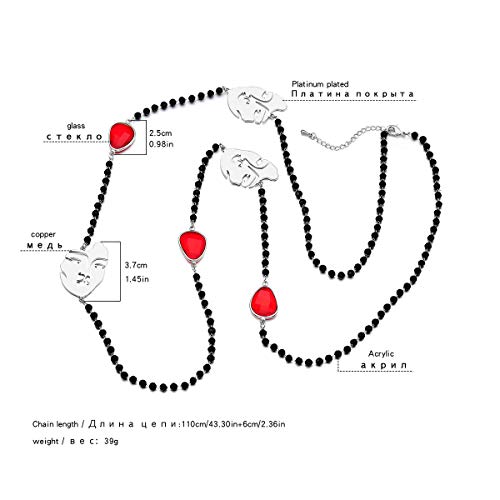 Platinum plated
Платина покрыта

glass
стекло

2.5cm
0.98in

copper
медь

3.7cm
1.45in

Acrylic
акрил

Chain length / Длина цепи:110cm/43.30in+6cm/2.36in

weight / вес: 39g