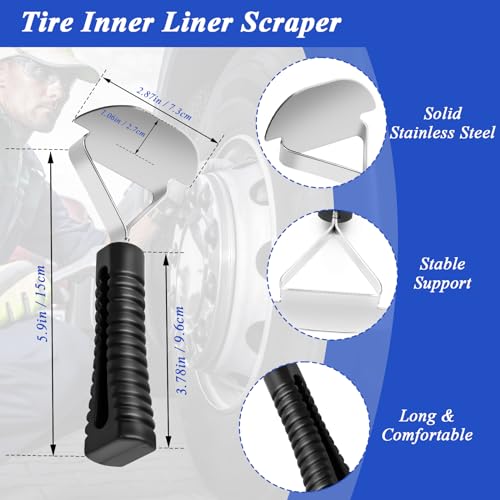 Tire Inner Liner Scraper

2.87in / 7.3cm

1.06in / 2.7cm

5.9in / 15cm

3.78in / 9.6cm

Solid Stainless Steel

Stable Support

Long & Comfortable