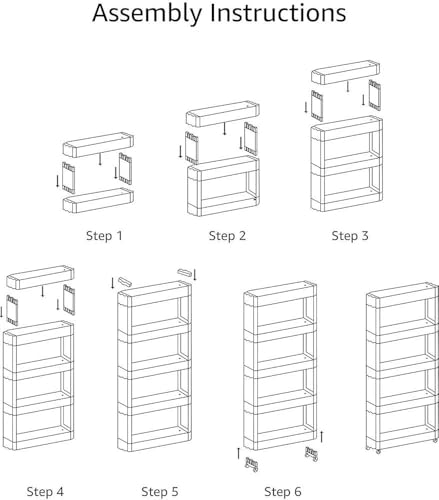 Assembly Instructions

Step 1

Step 2

Step 3

Step 4

Step 5

Step 6