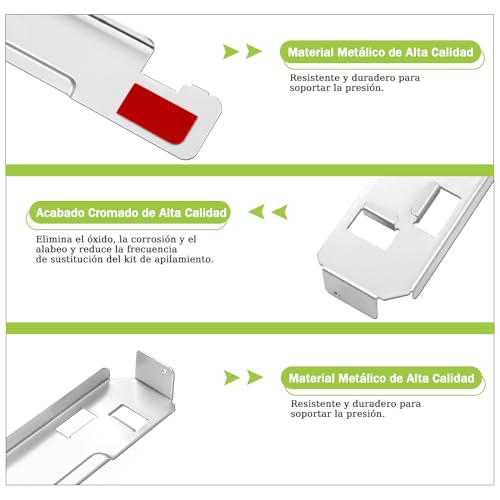 Material Metálico de Alta Calidad

Resistente y duradero para soportar la presión.

Acabado Cromado de Alta Calidad

Elimina el óxido, la corrosión y el alabeo y reduce la frecuencia de sustitución del kit de apilamiento.

Material Metálico de Alta Calidad

Resistente y duradero para soportar la presión.