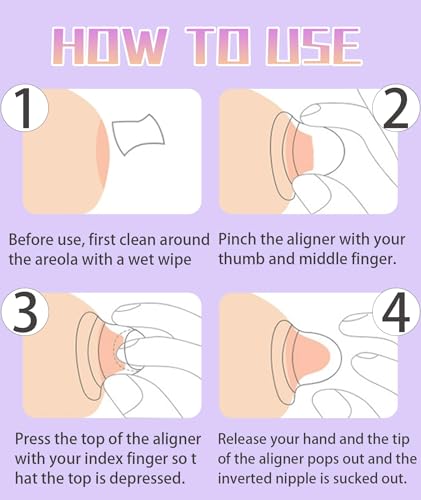 HOW TO USE

1

Before use, first clean around the areola with a wet wipe

2

Pinch the aligner with your thumb and middle finger.

3

Press the top of the aligner with your index finger so t hat the top is depressed.

4

Release your hand and the tip of the aligner pops out and the inverted nipple is sucked out.