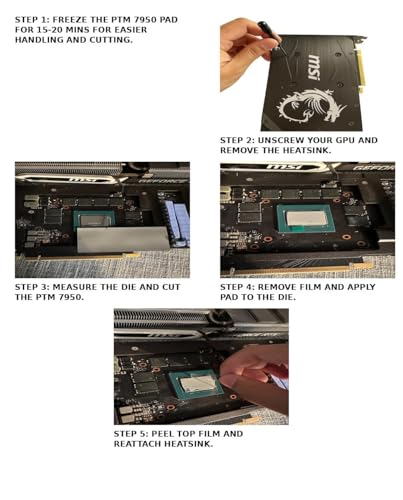 STEP 1: FREEZE THE PTM 7950 PAD FOR 15-20 MINS FOR EASIER HANDLING AND CUTTING.

msi

STEP 2: UNSCREW YOUR GPU AND REMOVE THE HEATSINK.

msi GEFORCE

msi GEFORCE

STEP 3: MEASURE THE DIE AND CUT THE PTM 7950.

STEP 4: REMOVE FILM AND APPLY PAD TO THE DIE.

STEP 5: PEEL TOP FILM AND REATTACH HEATSINK.