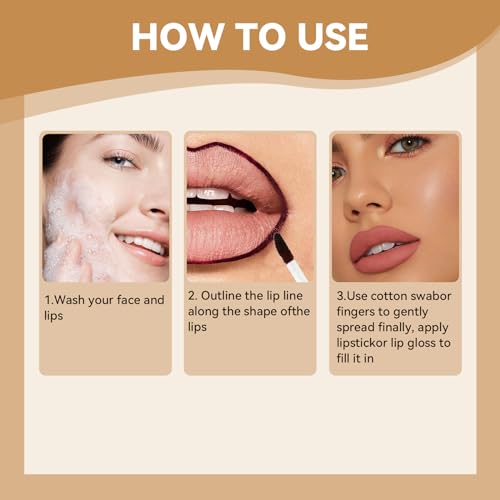 HOW TO USE

1.Wash your face and lips

2. Outline the lip line along the shape ofthe lips

3.Use cotton swabor fingers to gently spread finally, apply lipstickor lip gloss to fill it in