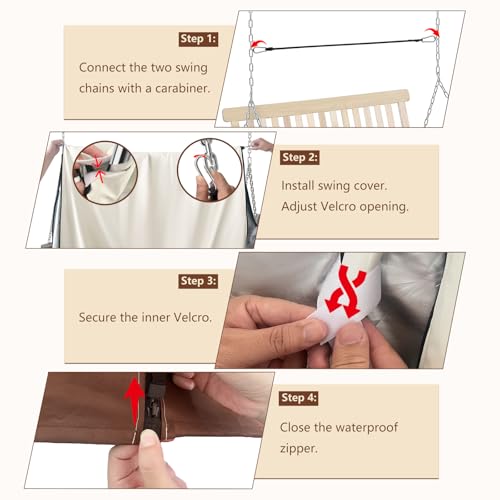 Step 1:

Connect the two swing chains with a carabiner.

Step 2:

Install swing cover.
Adjust Velcro opening.

Step 3:

Secure the inner Velcro.

Step 4:

Close the waterproof zipper.