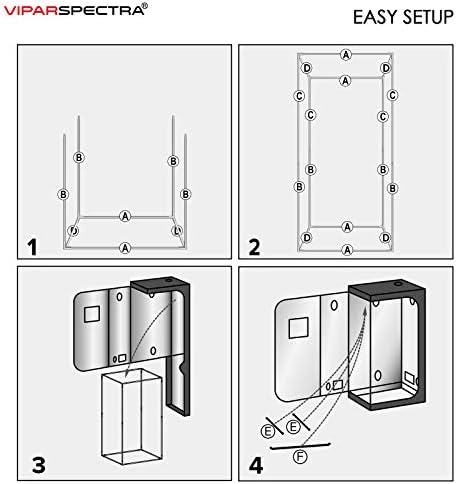 VIPARSPECTRA®

EASY SETUP

B
B
B
B
A
D
D
A
1

A
D
D
A
C
C
C
C
B
B
B
B
A
D
D
A
2

3

E
E
F
4