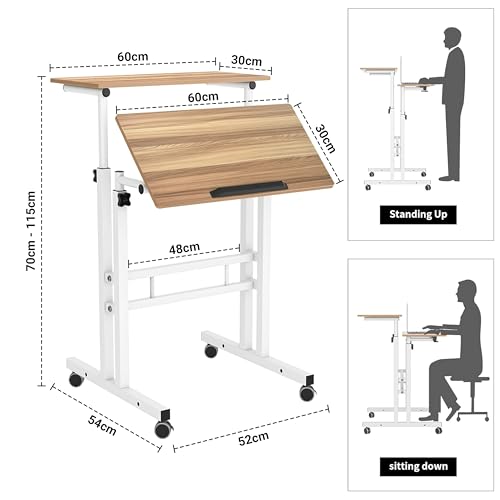 60cm
30cm
60cm
30cm
70cm - 115cm
48cm
54cm
52cm
Standing Up
sitting down