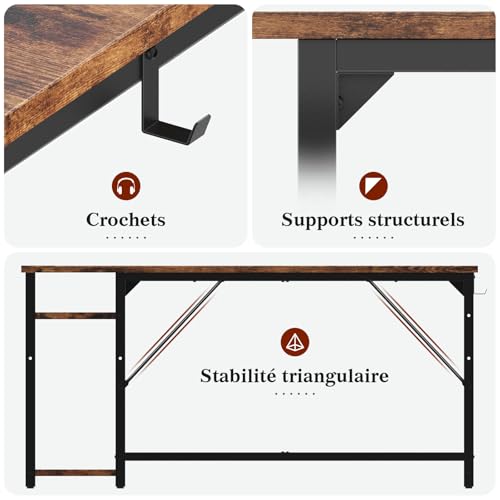 Crochets

Supports structurels

Stabilité triangulaire