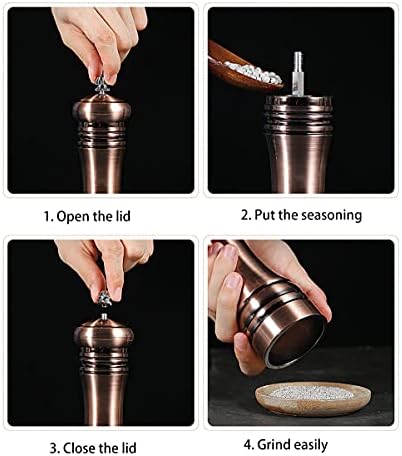 1. Open the lid

2. Put the seasoning

3. Close the lid

4. Grind easily