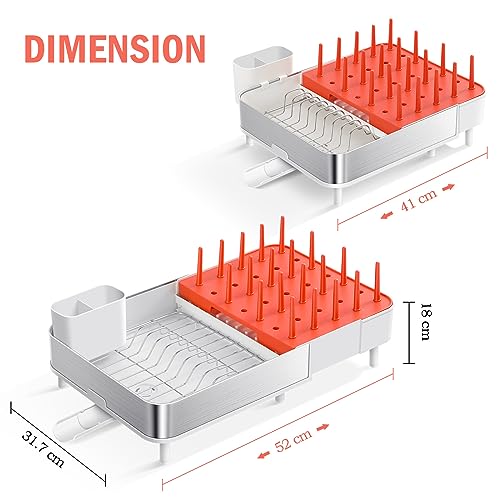 DIMENSION

41 cm

18 cm

31.7 cm

52 cm