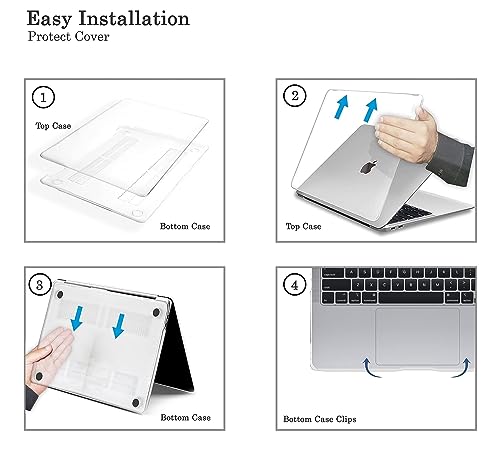 Easy Installation
Protect Cover

1
Top Case
Bottom Case

2
Top Case

3
Bottom Case

4
Bottom Case Clips