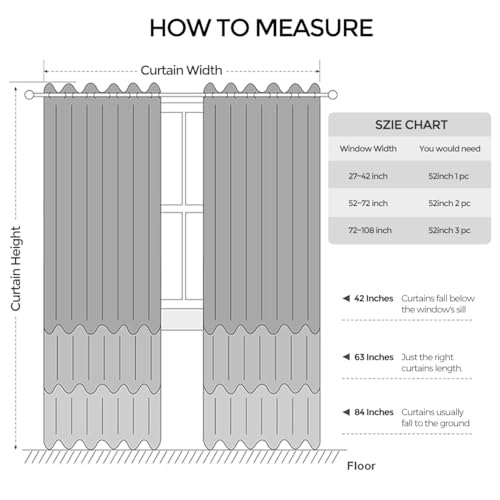 HOW TO MEASURE

Curtain Width

Curtain Height

SZIE CHART

| Window Width | You would need |
|---|---|
| 27~42 inch | 52inch 1 pc |
| 52~72 inch | 52inch 2 pc |
| 72~108 inch | 52inch 3 pc |

42 Inches Curtains fall below the window's sill

63 Inches Just the right curtains length.

84 Inches Curtains usually fall to the ground

Floor