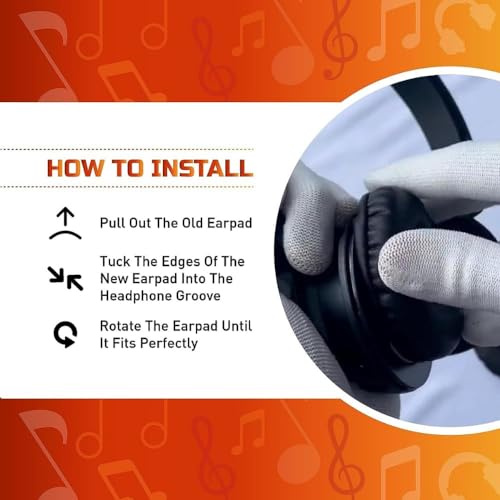 HOW TO INSTALL

Pull Out The Old Earpad

Tuck The Edges Of The New Earpad Into The Headphone Groove

Rotate The Earpad Until It Fits Perfectly