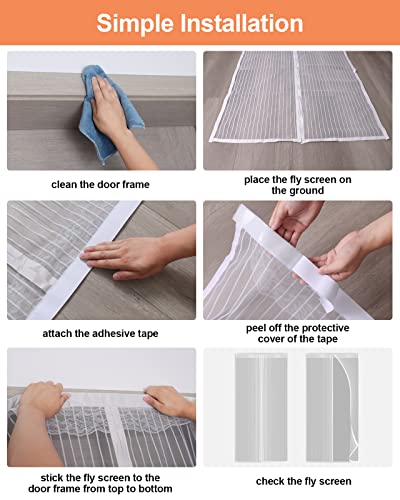 Simple Installation

clean the door frame

place the fly screen on the ground

attach the adhesive tape

peel off the protective cover of the tape

stick the fly screen to the door frame from top to bottom

check the fly screen