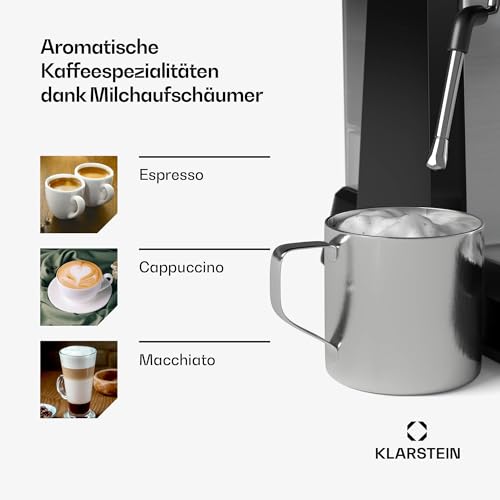 Aromatische Kaffeespezialitäten dank Milchaufschäumer

Espresso

Cappuccino

Macchiato

KLARSTEIN