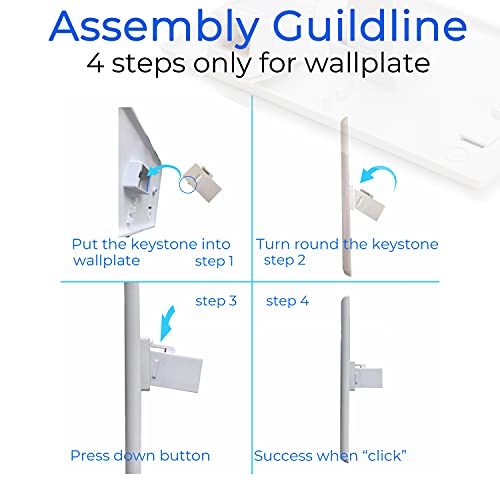 Assembly Guildline
4 steps only for wallplate

Put the keystone into wallplate step 1

Turn round the keystone step 2

step 3

Press down button

step 4

Success when “click”