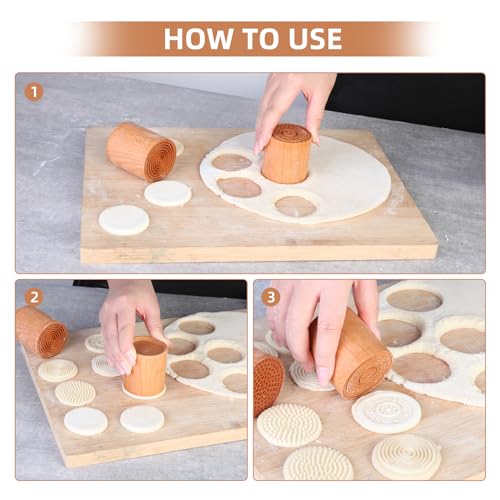 HOW TO USE

1

2

3