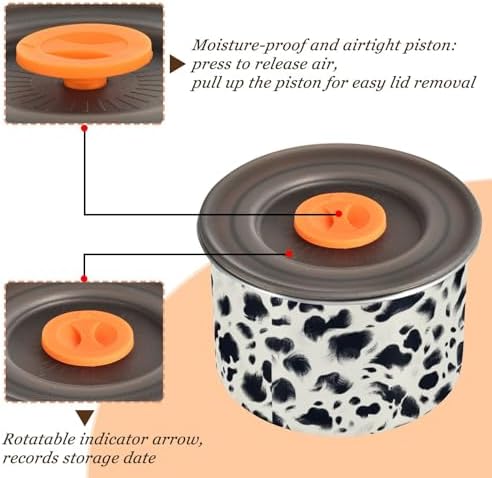 Moisture-proof and airtight piston:
press to release air,
pull up the piston for easy lid removal

Rotatable indicator arrow,
records storage date