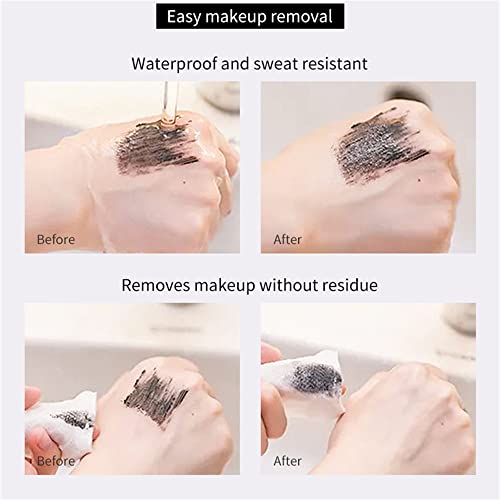 Easy makeup removal

Waterproof and sweat resistant

Before

After

Removes makeup without residue

Before

After