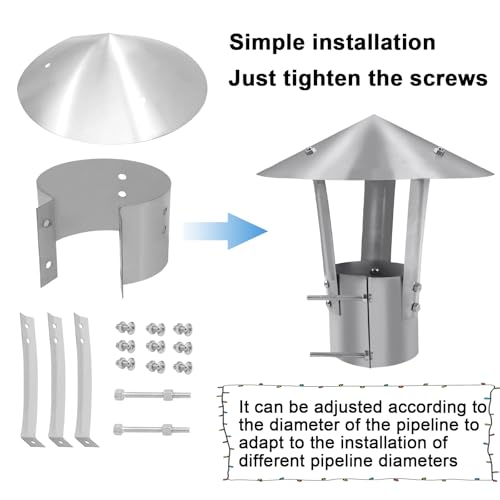 Simple installation
Just tighten the screws

It can be adjusted according to the diameter of the pipeline to adapt to the installation of different pipeline diameters