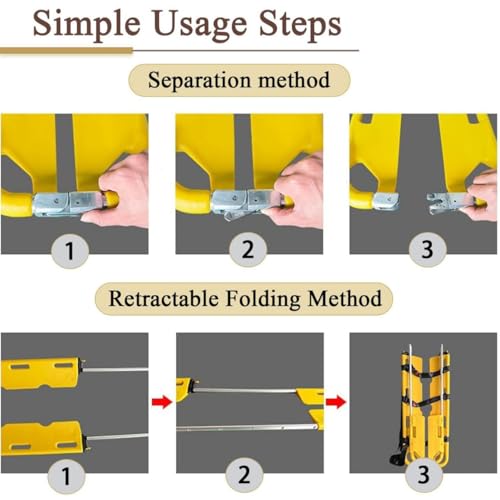 Simple Usage Steps

Separation method

1

2

3

Retractable Folding Method

1

2

3