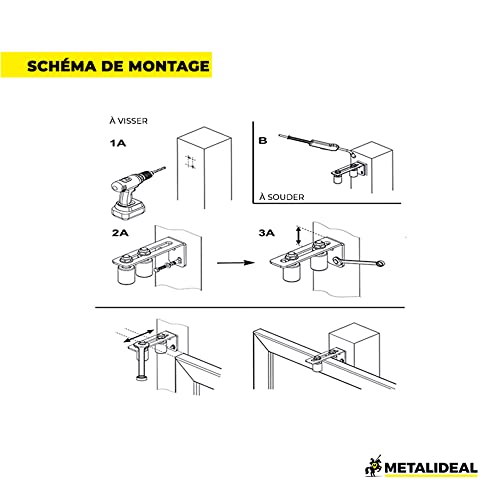 SCHÉMA DE MONTAGE

À VISSER

1A

B

À SOUDER

2A

3A

METALIDEAL