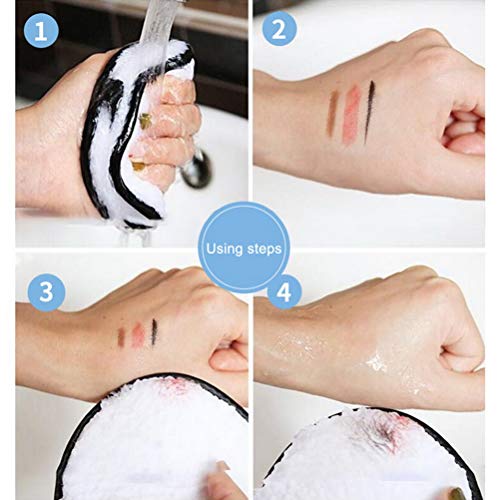 1

2

Using steps

3

4