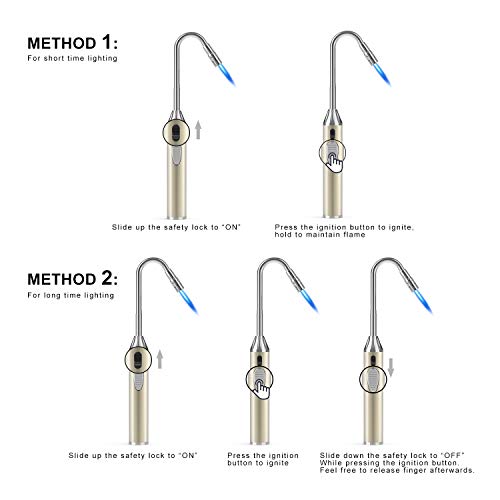 METHOD 1:
For short time lighting

Slide up the safety lock to "ON"

Press the ignition button to ignite, hold to maintain flame

METHOD 2:
For long time lighting

Slide up the safety lock to "ON"

Press the ignition button to ignite

Slide down the safety lock to "OFF" While pressing the ignition button. Feel free to release finger afterwards.