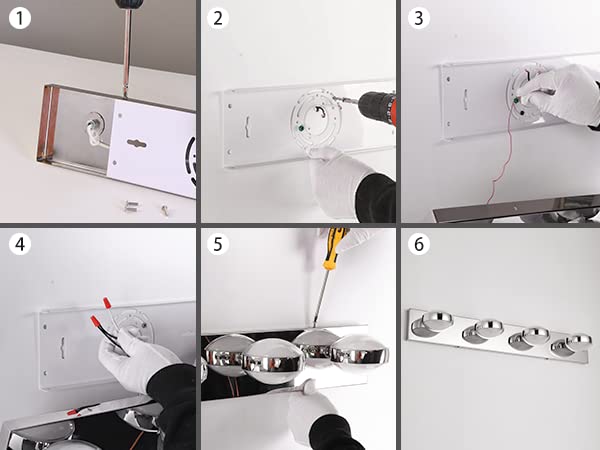 1

2

3

4

5

6